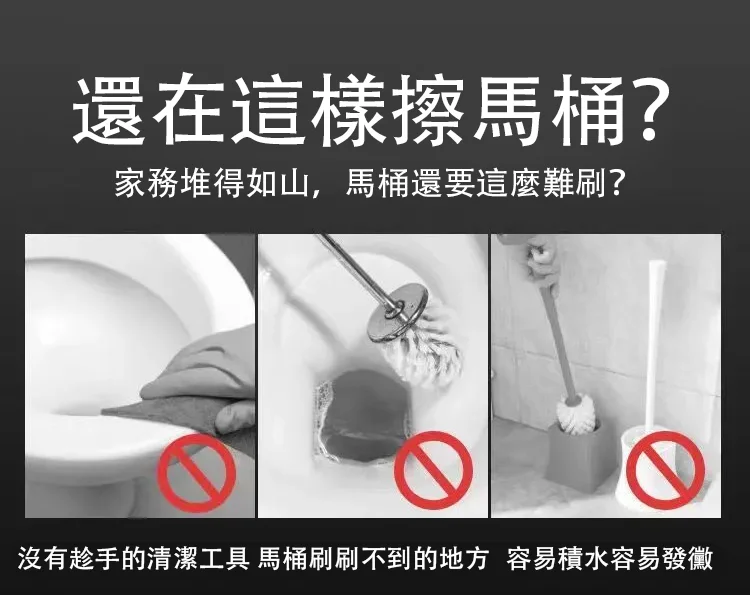 還在這樣擦馬桶?

家務堆得如山，馬桶還要這麼難刷?

沒有趁手的清潔工具 馬桶刷刷不到的地方 容易積水容易發黴